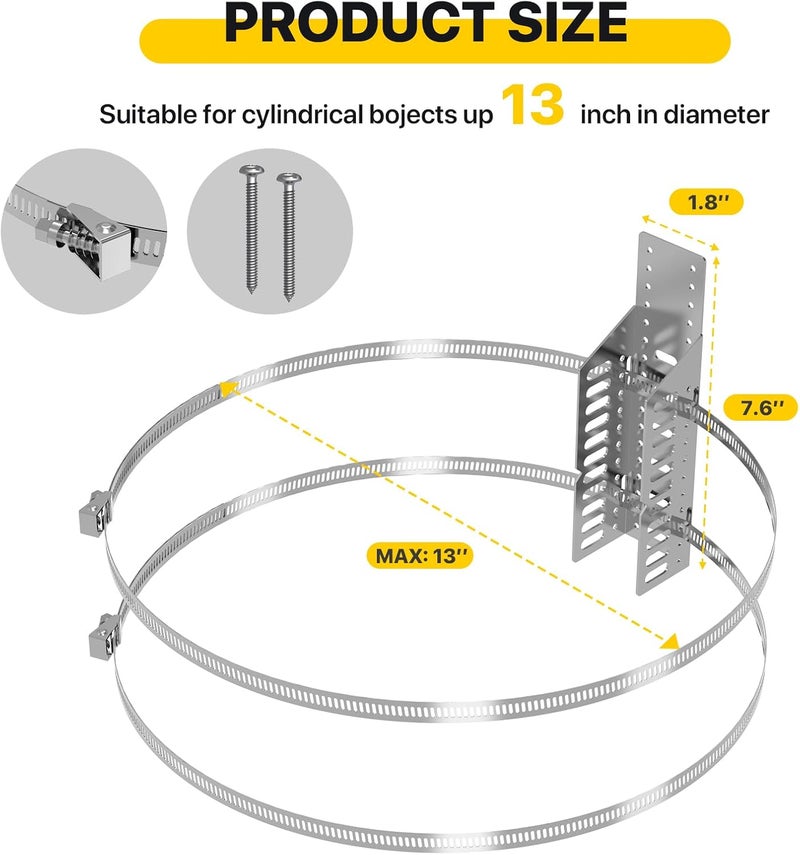 PRODUCT SIZE

Suitable for cylindrical bojects up 13 inch in diameter

1.8''

7.6''

MAX: 13''